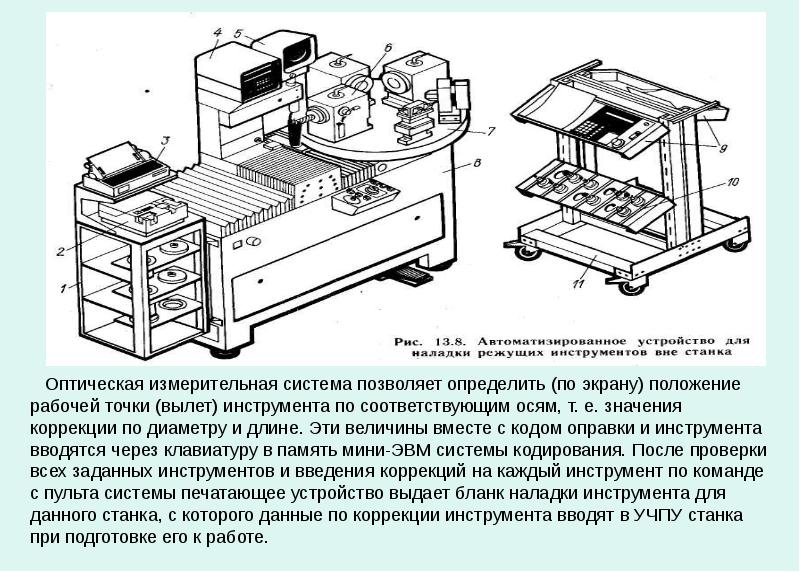 4
5
6
3
7
8
9
10
2
1
11

Рис. 13.8. Автоматизированное устройство для наладки режущих инструментов вне станка

Оптическая измерительная система позволяет определить (по экрану) положение рабочей точки (вылет) инструмента по соответствующим осям, т. е. значения коррекции по диаметру и длине. Эти величины вместе с кодом оправки и инструмента вводятся через клавиатуру в память мини-ЭВМ системы кодирования. После проверки всех заданных инструментов и введения коррекций на каждый инструмент по команде с пульта системы печатающее устройство выдает бланк наладки инструмента для данного станка, с которого данные по коррекции инструмента вводят в УЧПУ станка при подготовке его к работе.