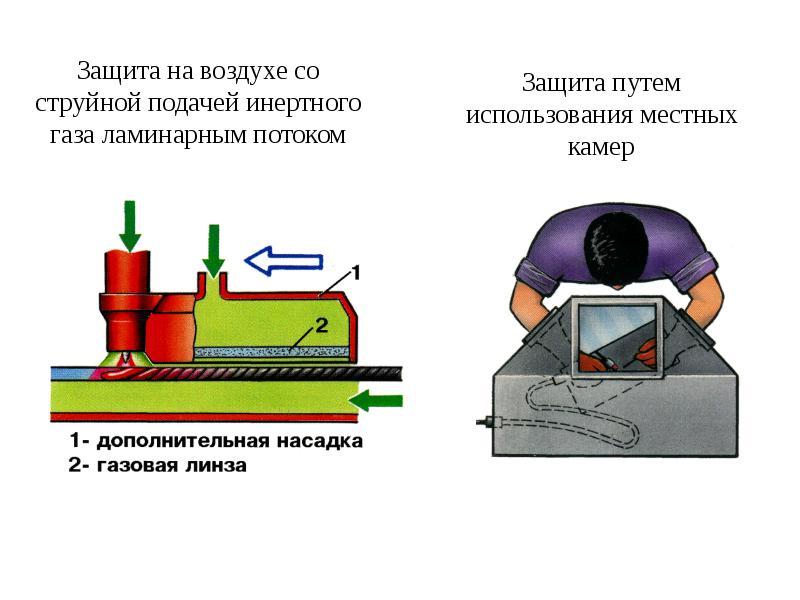 Защита на воздухе со струйной подачей инертного газа ламинарным потоком

1

2

1- дополнительная насадка
2- газовая линза

Защита путем использования местных камер