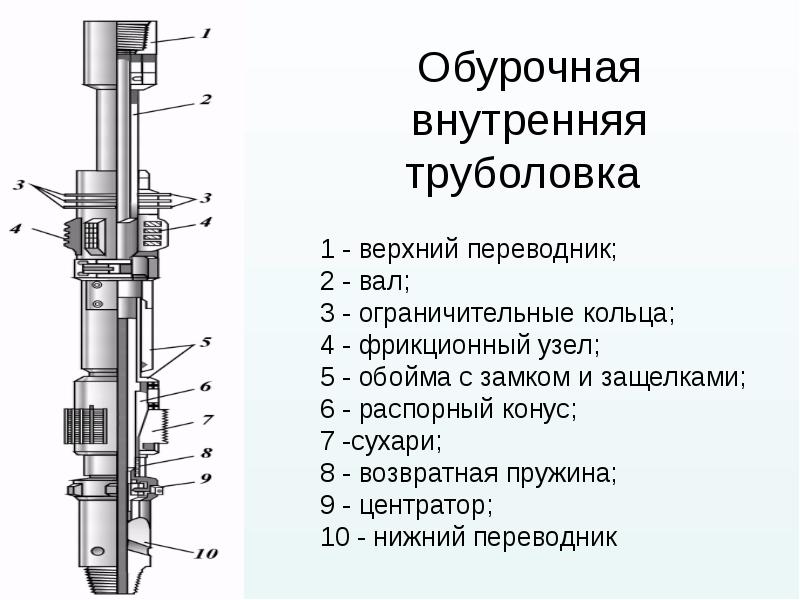 1
2
3
3
4
4
5
6
7
8
9
10

Обурочная внутренняя труболовка

1 - верхний переводник;
2 - вал;
3 - ограничительные кольца;
4 - фрикционный узел;
5 - обойма с замком и защелками;
6 - распорный конус;
7 -сухари;
8 - возвратная пружина;
9 - центратор;
10 - нижний переводник