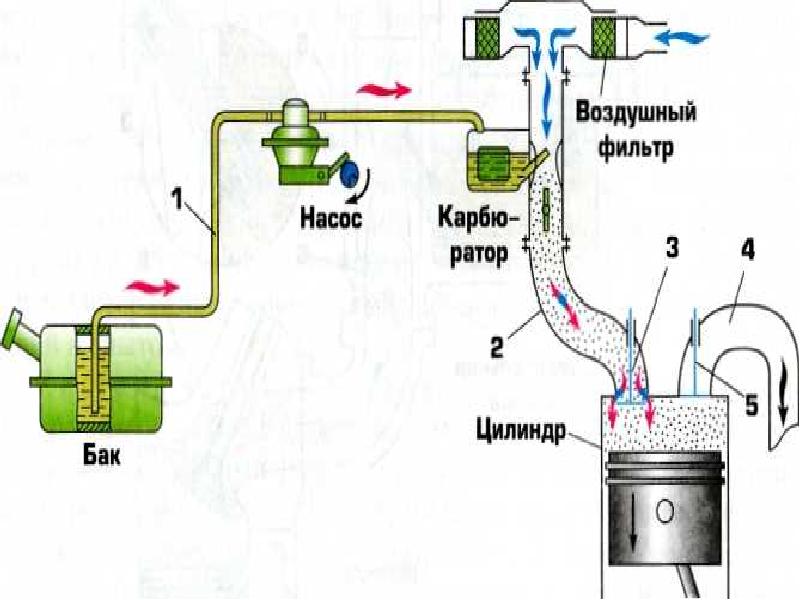 Воздушный фильтр

1

Насос

Карбюратор

3

4

2

5

Цилиндр

Бак