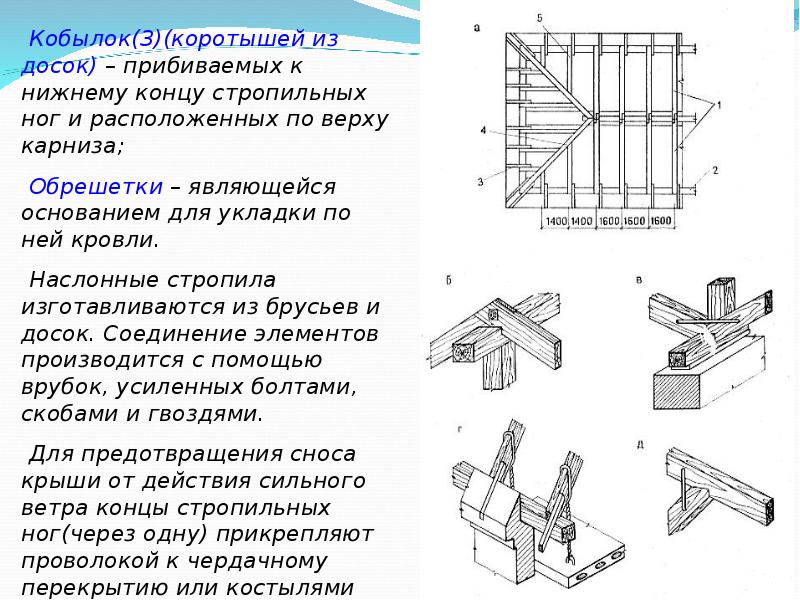 Кобылок(3)(коротышей из досок) – прибиваемых к нижнему концу стропильных ног и расположенных по верху карниза;

Обрешетки – являющейся основанием для укладки по ней кровли.

Наслонные стропила изготавливаются из брусьев и досок. Соединение элементов производится с помощью врубок, усиленных болтами, скобами и гвоздями.

Для предотвращения сноса крыши от действия сильного ветра концы стропильных ног(через одну) прикрепляют проволокой к чердачному перекрытию или костылями

а
5
1
4
3
2
1400 1400 1600 1600 1600
б
в
г
д