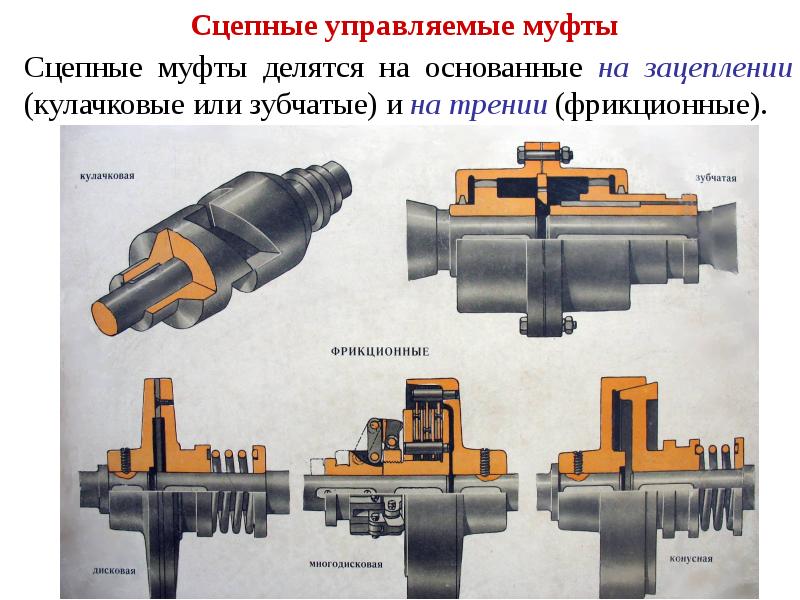 Сцепные управляемые муфты

Сцепные муфты делятся на основанные на зацеплении (кулачковые или зубчатые) и на трении (фрикционные).

кулачковая

зубчатая

ФРИКЦИОННЫЕ

дисковая

многодисковая

конусная