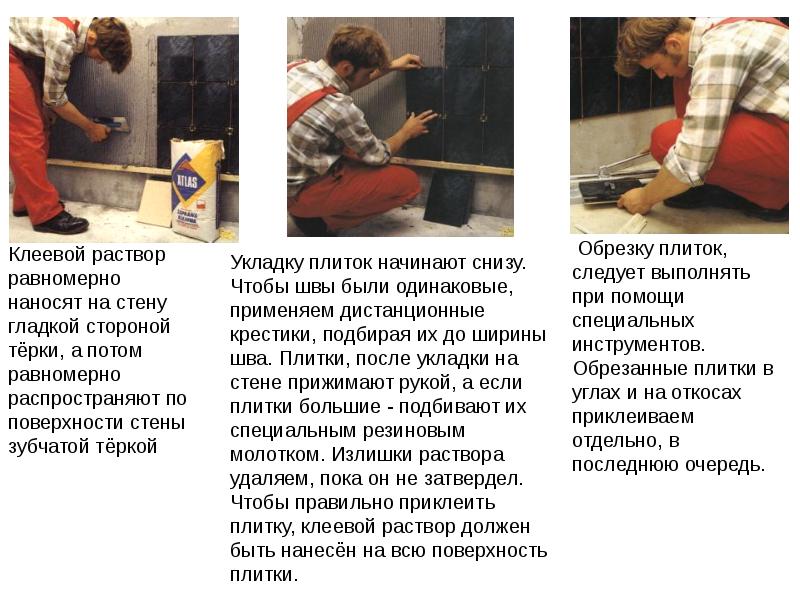 ATLAS

Клеевой раствор равномерно наносят на стену гладкой стороной тёрки, а потом равномерно распространяют по поверхности стены зубчатой тёркой

Укладку плиток начинают снизу. Чтобы швы были одинаковые, применяем дистанционные крестики, подбирая их до ширины шва. Плитки, после укладки на стене прижимают рукой, а если плитки большие - подбивают их специальным резиновым молотком. Излишки раствора удаляем, пока он не затвердел. Чтобы правильно приклеить плитку, клеевой раствор должен быть нанесён на всю поверхность плитки.

Обрезку плиток, следует выполнять при помощи специальных инструментов. Обрезанные плитки в углах и на откосах приклеиваем отдельно, в последнюю очередь.