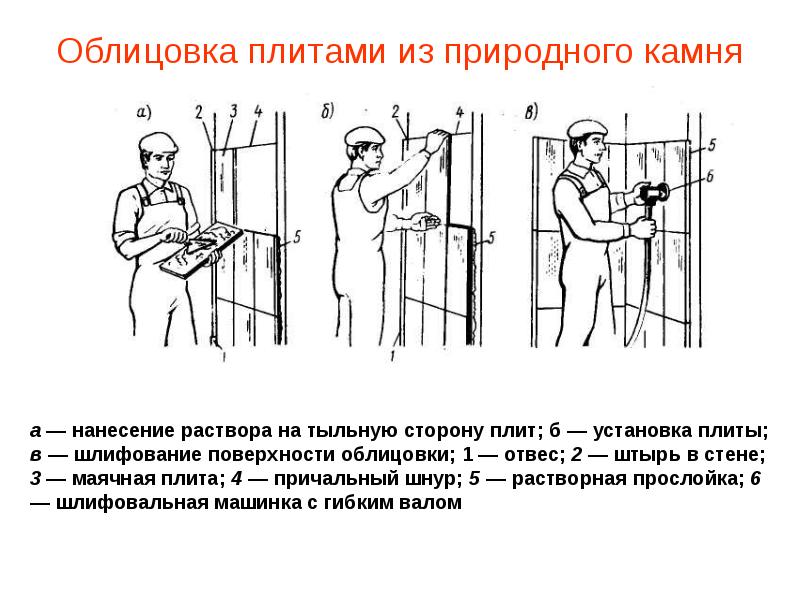 Облицовка плитами из природного камня

а)
2 3 4
5
1

б)
2 4
5
1

в)
5
6

а — нанесение раствора на тыльную сторону плит; б — установка плиты; в — шлифование поверхности облицовки; 1 — отвес; 2 — штырь в стене; 3 — маячная плита; 4 — причальный шнур; 5 — растворная прослойка; 6 — шлифовальная машинка с гибким валом