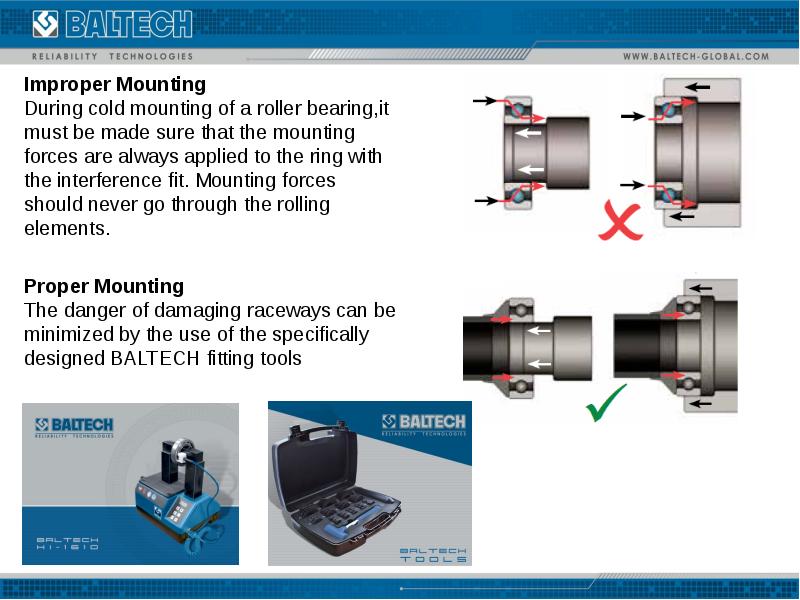 BALTECH
RELIABILITY TECHNOLOGIES
WWW.BALTECH-GLOBAL.COM

Improper Mounting
During cold mounting of a roller bearing,it must be made sure that the mounting forces are always applied to the ring with the interference fit. Mounting forces should never go through the rolling elements.

Proper Mounting
The danger of damaging raceways can be minimized by the use of the specifically designed BALTECH fitting tools

BALTECH
RELIABILITY TECHNOLOGIES
BALTECH
HI-1610

BALTECH
RELIABILITY TECHNOLOGIES
BALTECH
TOOLS