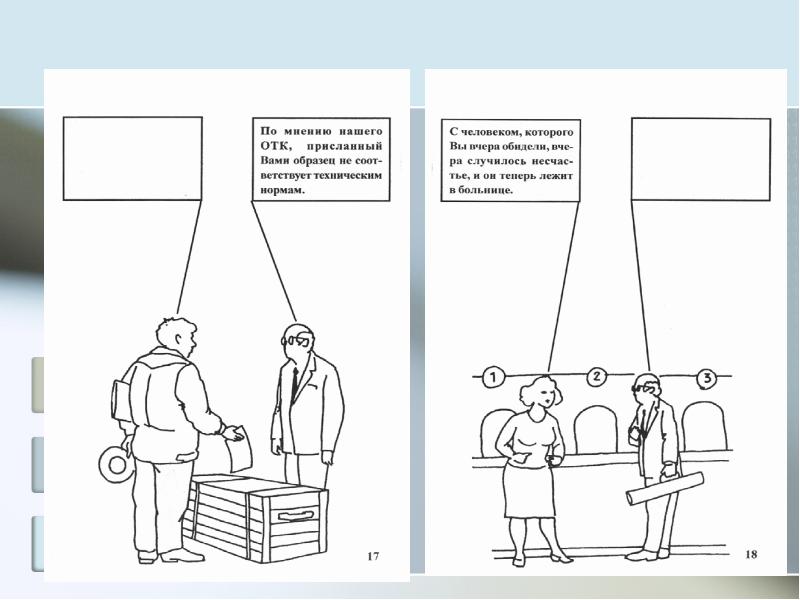 По мнению нашего ОТК, присланный Вами образец не соответствует техническим нормам.

17

С человеком, которого Вы вчера обидели, вчера случилось несчастье, и он теперь лежит в больнице.

1

2

3

18