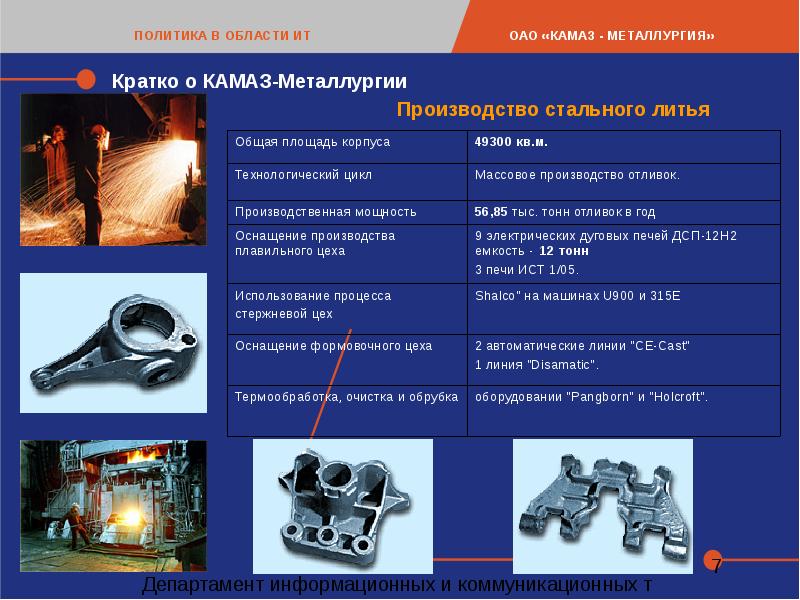 ПОЛИТИКА В ОБЛАСТИ ИТ

ОАО «КАМАЗ - МЕТАЛЛУРГИЯ»

Кратко о КАМАЗ-Металлургии

Производство стального литья

| Общая площадь корпуса | 49300 кв.м. |
|---|---|
| Технологический цикл | Массовое производство отливок. |
| Производственная мощность | 56,85 тыс. тонн отливок в год |
| Оснащение производства плавильного цеха | 9 электрических дуговых печей ДСП-12Н2 емкость - 12 тонн 3 печи ИСТ 1/05. |
| Использование процесса стержневой цех | Shalco" на машинах U900 и 315E |
| Оснащение формовочного цеха | 2 автоматические линии "CE-Cast" 1 линия "Disamatic". |
| Термообработка, очистка и обрубка | оборудовании "Pangborn" и "Holcroft". |

7

Департамент информационных и коммуникационных т