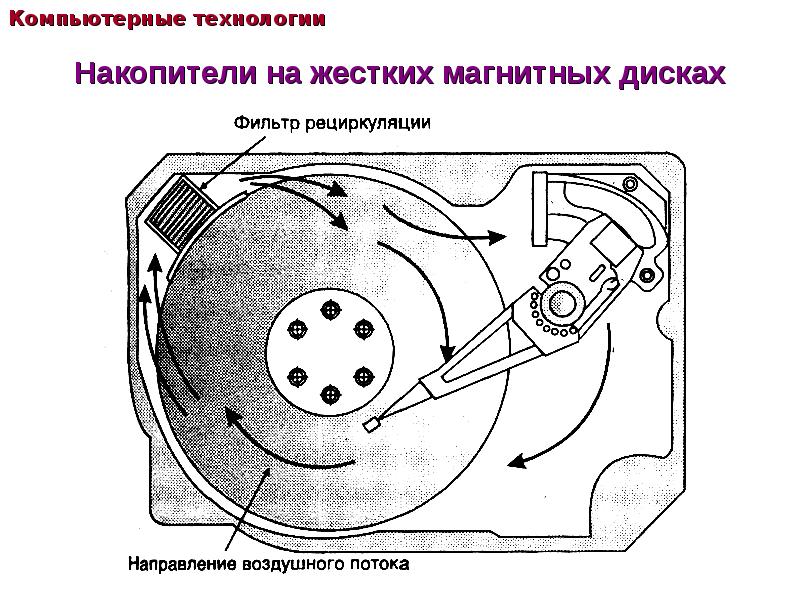 Компьютерные технологии

Накопители на жестких магнитных дисках

Фильтр рециркуляции

Направление воздушного потока