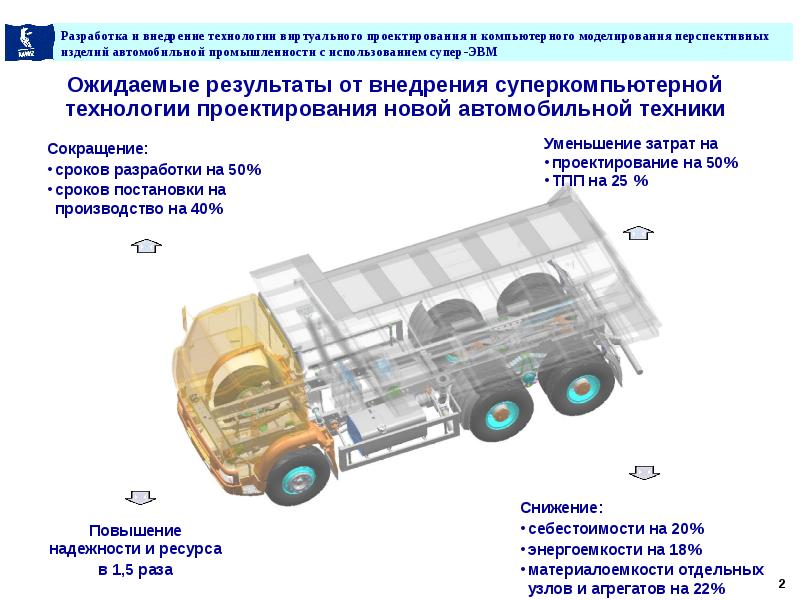 КАМАЗ

Разработка и внедрение технологии виртуального проектирования и компьютерного моделирования перспективных изделий автомобильной промышленности с использованием супер-ЭВМ

Ожидаемые результаты от внедрения суперкомпьютерной технологии проектирования новой автомобильной техники

Сокращение:
• сроков разработки на 50%
• сроков постановки на производство на 40%

Уменьшение затрат на
• проектирование на 50%
• ТПП на 25 %

Повышение надежности и ресурса в 1,5 раза

Снижение:
• себестоимости на 20%
• энергоемкости на 18%
• материалоемкости отдельных узлов и агрегатов на 22%

2