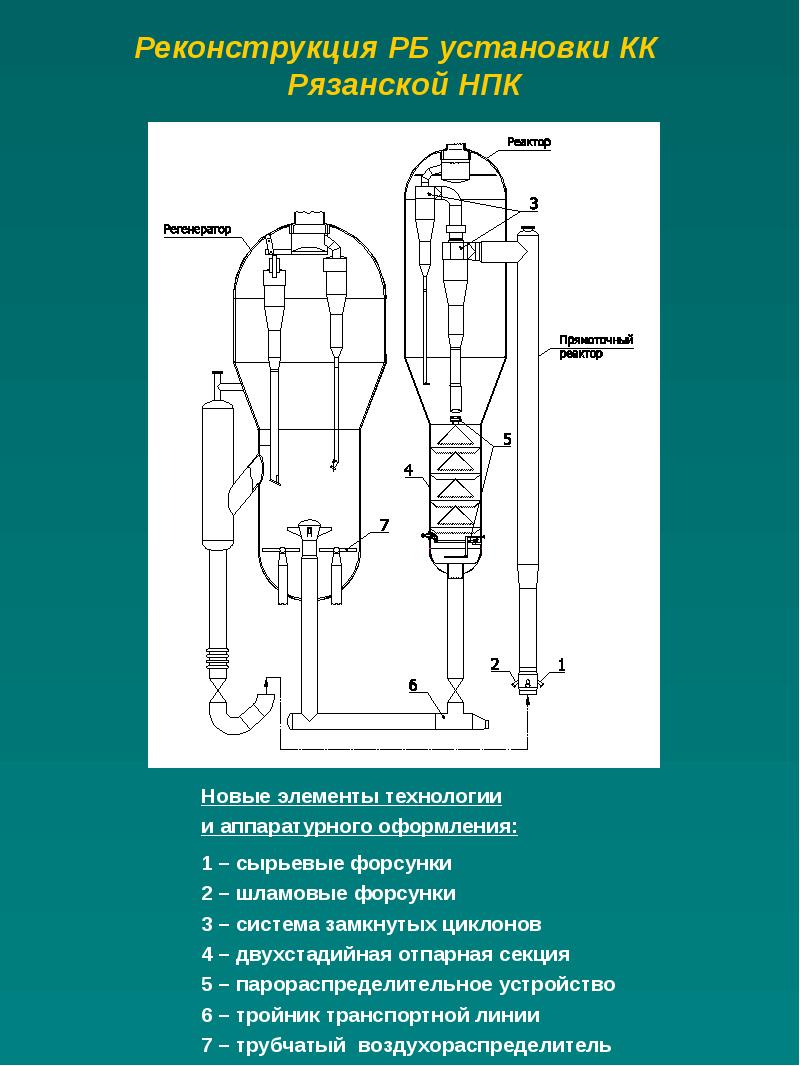 Реконструкция РБ установки КК Рязанской НПК

Реактор

Регенератор

3

Прямоточный реактор

5

4

7

2

1

6

Новые элементы технологии и аппаратурного оформления:

1 – сырьевые форсунки
2 – шламовые форсунки
3 – система замкнутых циклонов
4 – двухстадийная отпарная секция
5 – парораспределительное устройство
6 – тройник транспортной линии
7 – трубчатый воздухораспределитель