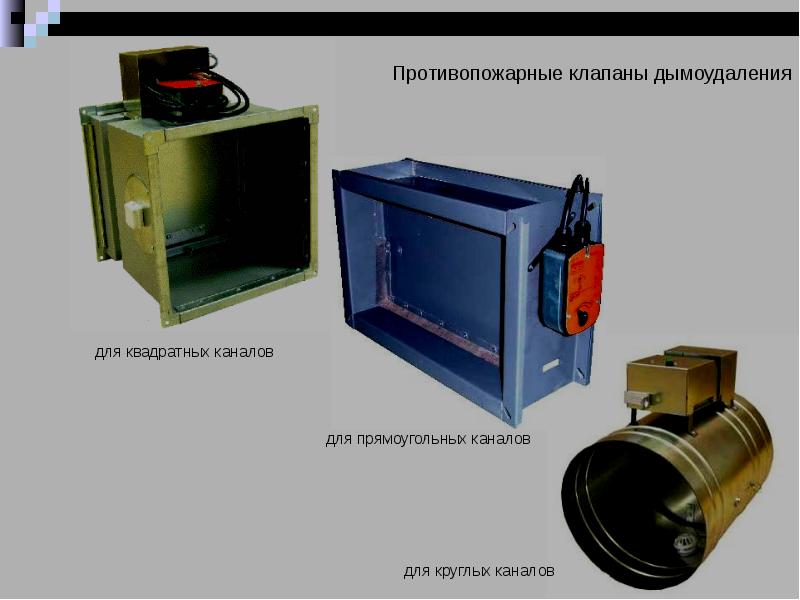 Противопожарные клапаны дымоудаления

для квадратных каналов

для прямоугольных каналов

для круглых каналов