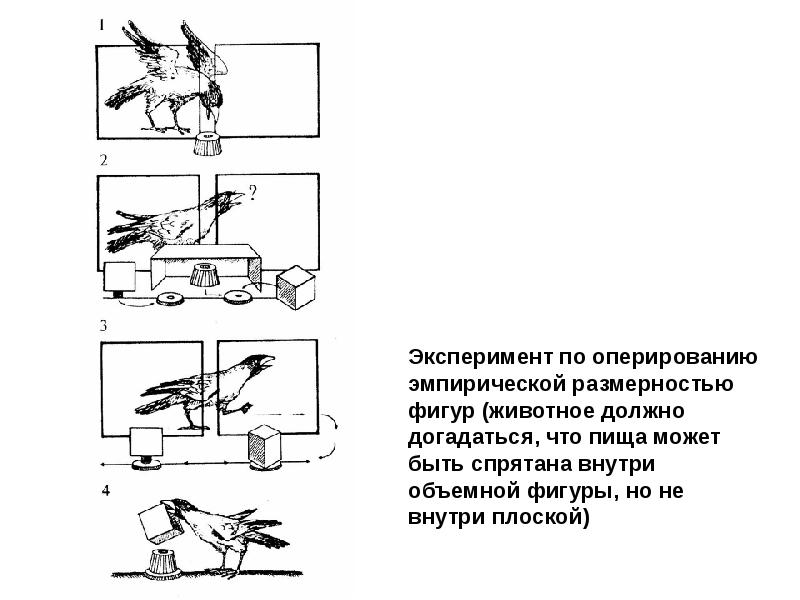 1

2

?

3

4

Эксперимент по оперированию эмпирической размерностью фигур (животное должно догадаться, что пища может быть спрятана внутри объемной фигуры, но не внутри плоской)