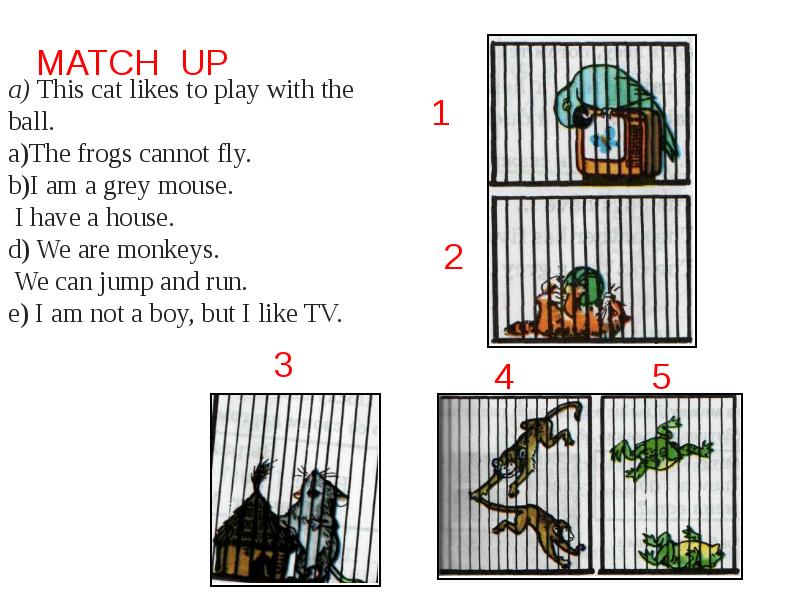 MATCH UP

a) This cat likes to play with the ball.
a)The frogs cannot fly.
b)I am a grey mouse.
I have a house.
d) We are monkeys.
We can jump and run.
e) I am not a boy, but I like TV.

1

2

3

4

5