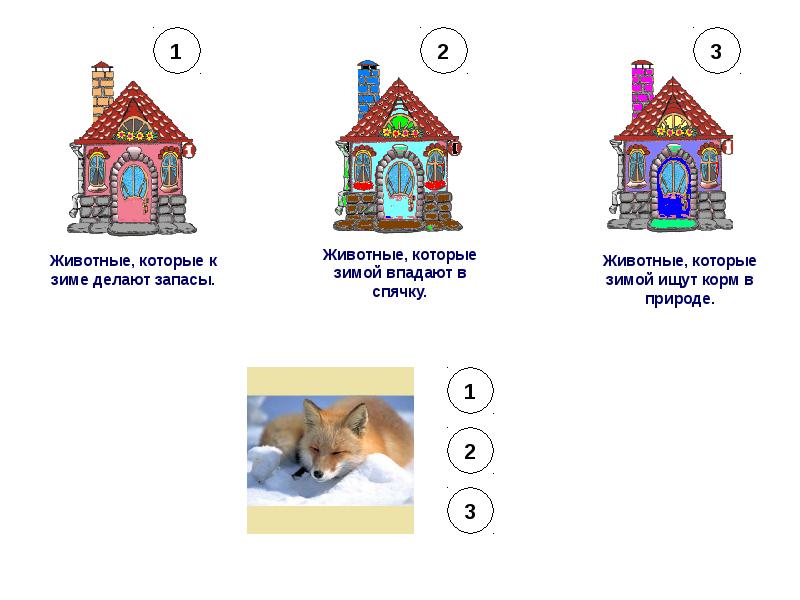 1

Животные, которые к зиме делают запасы.

2

Животные, которые зимой впадают в спячку.

3

Животные, которые зимой ищут корм в природе.

1

2

3