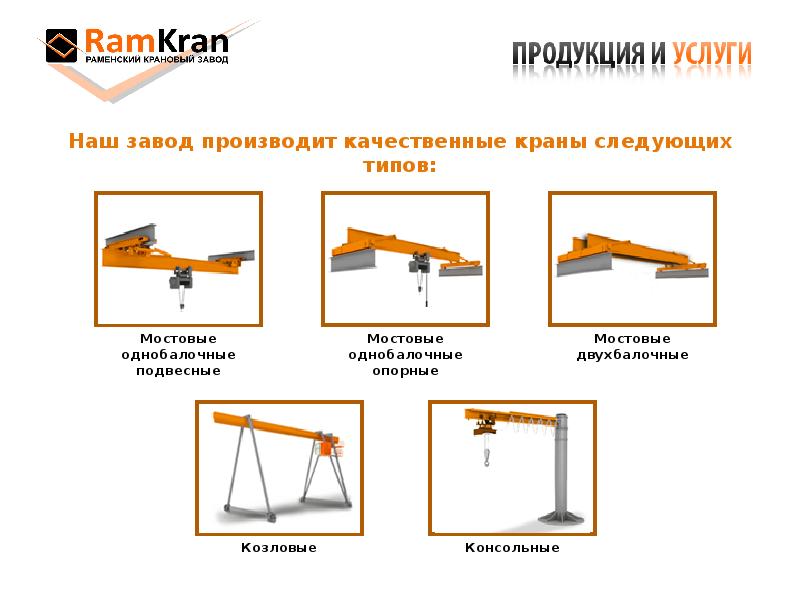 RamKran
РАМЕНСКИЙ КРАНОВЫЙ ЗАВОД

ПРОДУКЦИЯ И УСЛУГИ

Наш завод производит качественные краны следующих типов:

Мостовые однобалочные подвесные

Мостовые однобалочные опорные

Мостовые двухбалочные

Козловые

Консольные