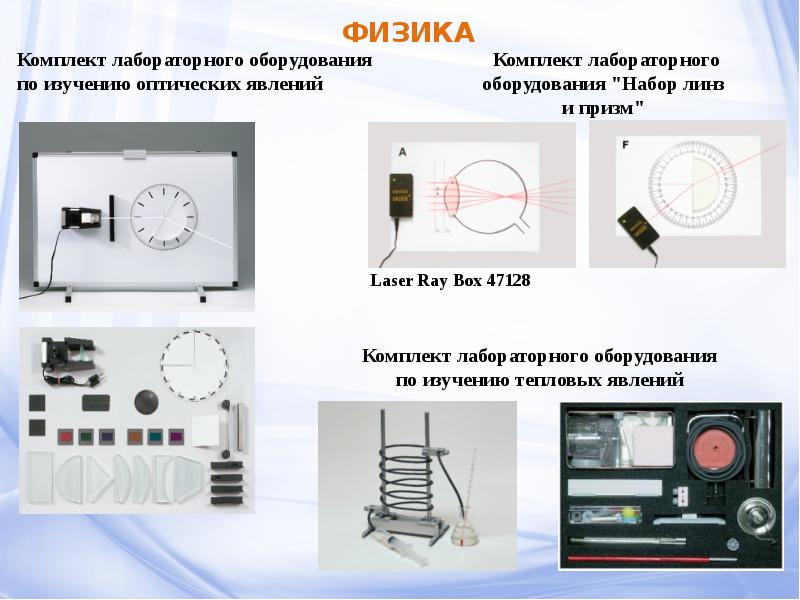 ФИЗИКА

Комплект лабораторного оборудования по изучению оптических явлений

Комплект лабораторного оборудования "Набор линз и призм"

A

F

Laser Ray Box 47128

Комплект лабораторного оборудования по изучению тепловых явлений