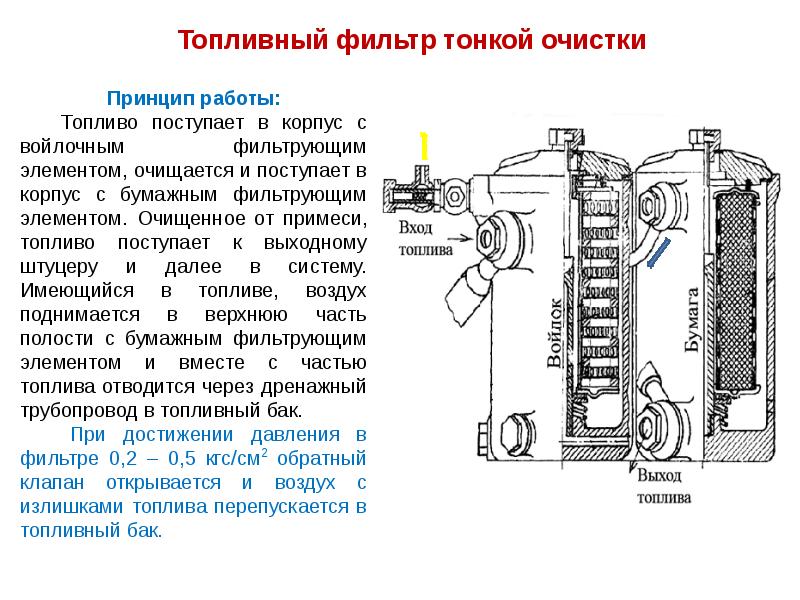 Топливный фильтр тонкой очистки

Принцип работы:

Топливо поступает в корпус с войлочным фильтрующим элементом, очищается и поступает в корпус с бумажным фильтрующим элементом. Очищенное от примеси, топливо поступает к выходному штуцеру и далее в систему. Имеющийся в топливе, воздух поднимается в верхнюю часть полости с бумажным фильтрующим элементом и вместе с частью топлива отводится через дренажный трубопровод в топливный бак.

При достижении давления в фильтре 0,2 – 0,5 кгс/см$^2$ обратный клапан открывается и воздух с излишками топлива перепускается в топливный бак.

Вход топлива

Войлок

Бумага

Выход топлива