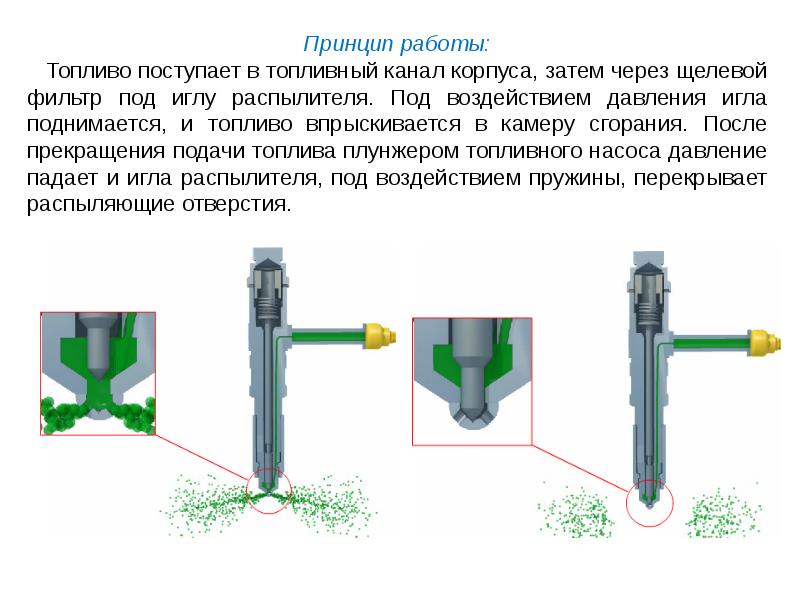 Принцип работы:

Топливо поступает в топливный канал корпуса, затем через щелевой фильтр под иглу распылителя. Под воздействием давления игла поднимается, и топливо впрыскивается в камеру сгорания. После прекращения подачи топлива плунжером топливного насоса давление падает и игла распылителя, под воздействием пружины, перекрывает распыляющие отверстия.