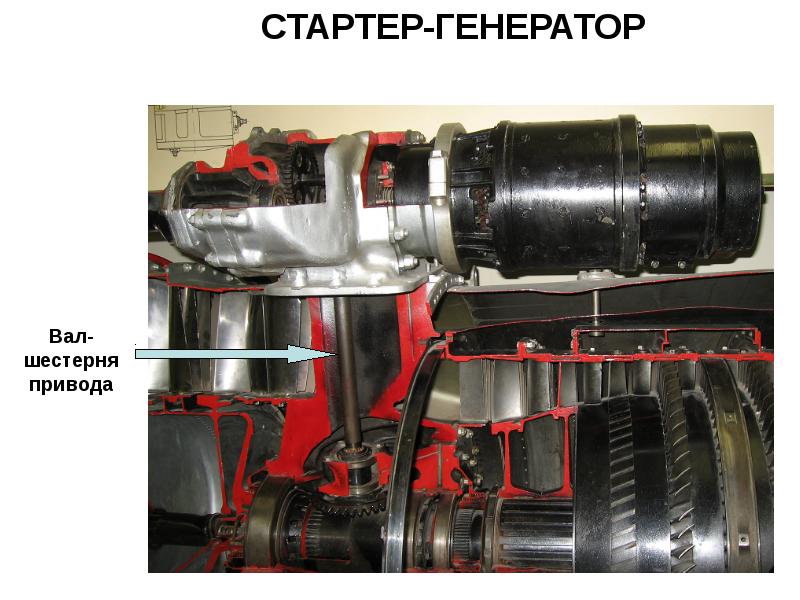 СТАРТЕР-ГЕНЕРАТОР

Вал-шестерня привода