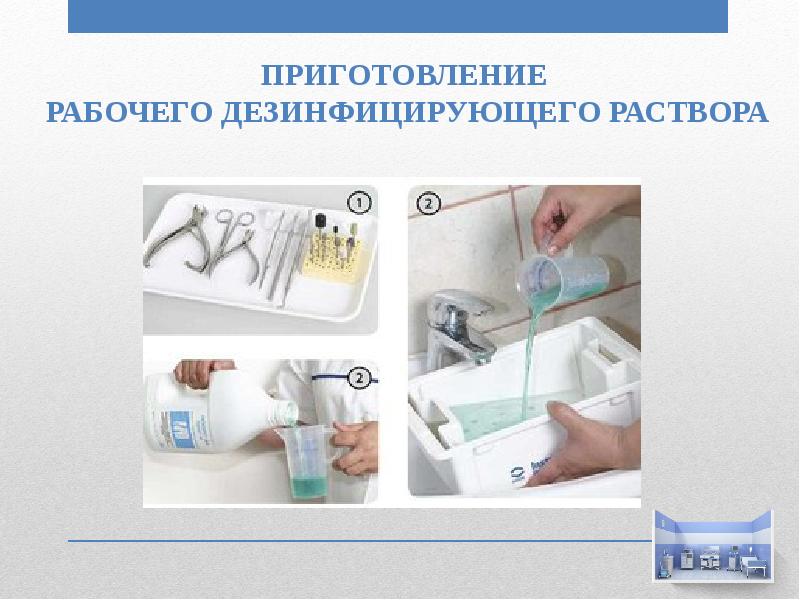 ПРИГОТОВЛЕНИЕ
РАБОЧЕГО ДЕЗИНФИЦИРУЮЩЕГО РАСТВОРА

1

2

2