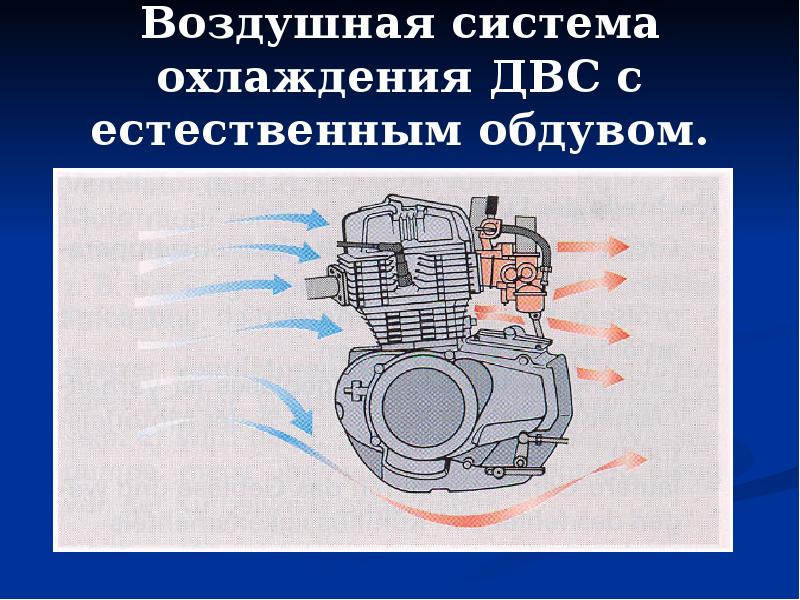 Воздушная система охлаждения ДВС с естественным обдувом.