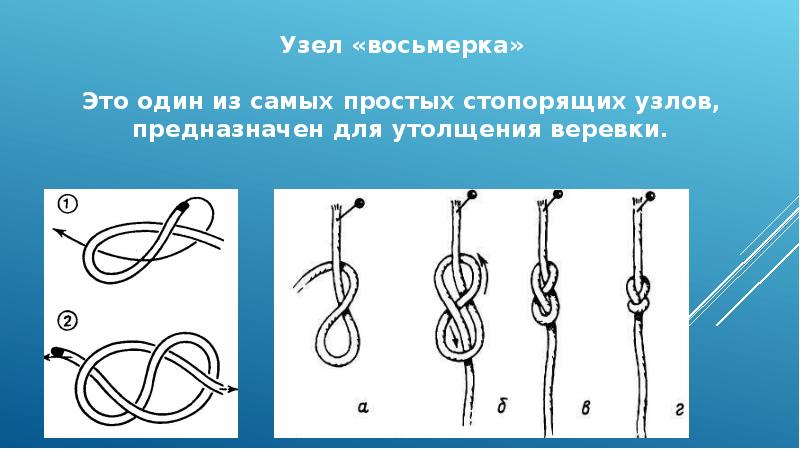 Узел «восьмерка»

Это один из самых простых стопорящих узлов, предназначен для утолщения веревки.

①

②

а

б

в

г