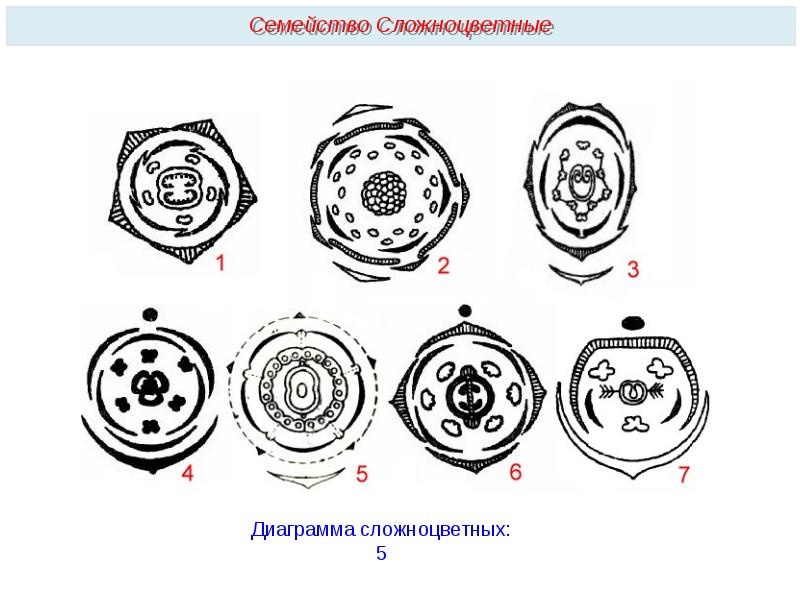 Семейство Сложноцветные

1

2

3

4

5

6

7

Диаграмма сложноцветных:
5