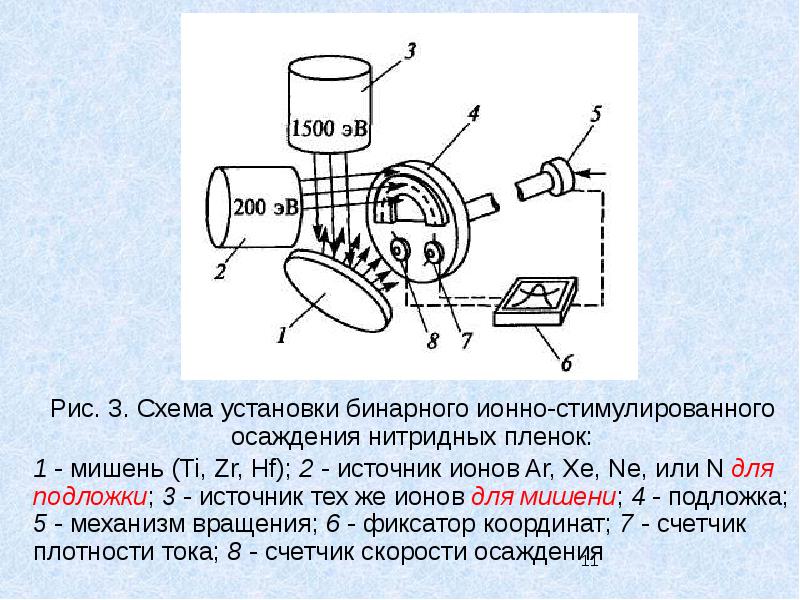 3

1500 эВ

4

5

200 эВ

2

1

8

7

6

Рис. 3. Схема установки бинарного ионно-стимулированного осаждения нитридных пленок:

1 - мишень (Ti, Zr, Hf); 2 - источник ионов Ar, Xe, Ne, или N для подложки; 3 - источник тех же ионов для мишени; 4 - подложка; 5 - механизм вращения; 6 - фиксатор координат; 7 - счетчик плотности тока; 8 - счетчик скорости осаждения

11