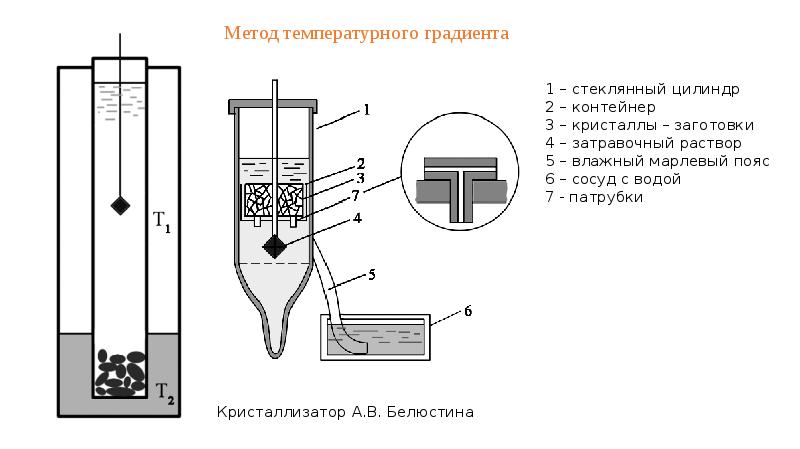 Метод температурного градиента

$T_1$

$T_2$

1
2
3
7
4
5
6

1 – стеклянный цилиндр
2 – контейнер
3 – кристаллы – заготовки
4 – затравочный раствор
5 – влажный марлевый пояс
6 – сосуд с водой
7 - патрубки

Кристаллизатор А.В. Белюстина