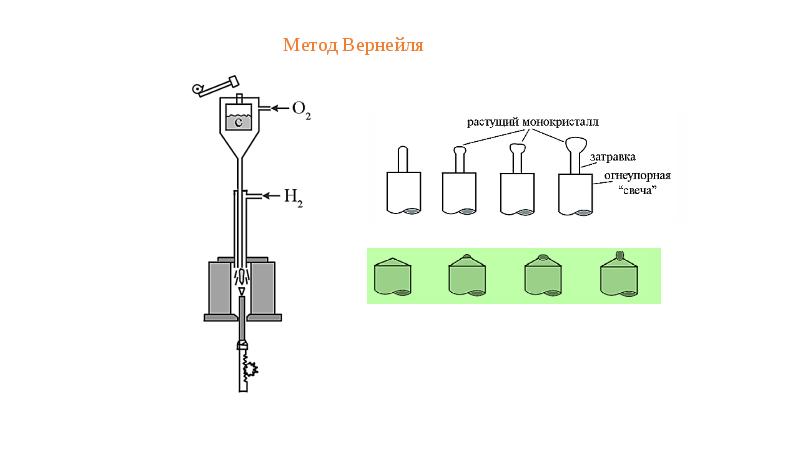 Метод Вернейля

c

$O_2$

$H_2$

растущий монокристалл

затравка

огнеупорная "свеча"