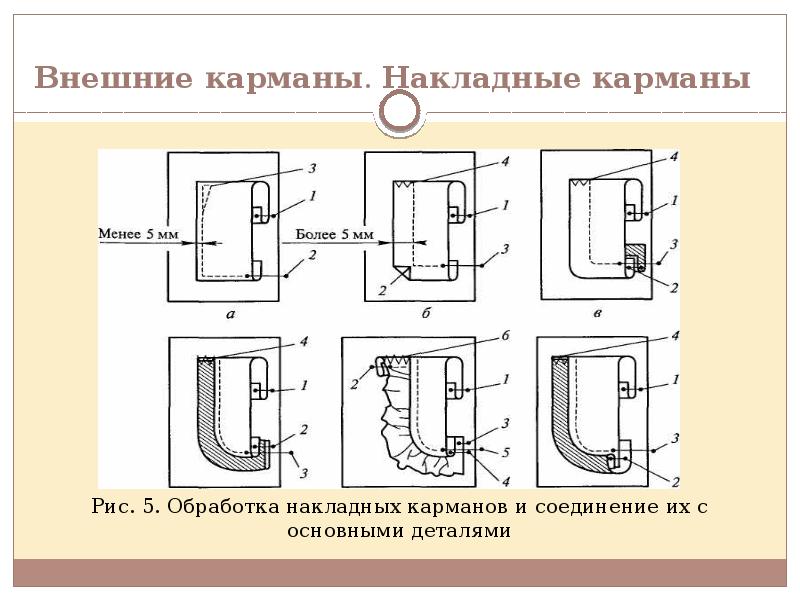 Внешние карманы. Накладные карманы

3
1
Менее 5 мм
2
а

4
1
Более 5 мм
3
2
б

4
1
3
2
в

4
1
2
3

6
2
1
3
5
4

4
1
3
2

Рис. 5. Обработка накладных карманов и соединение их с основными деталями