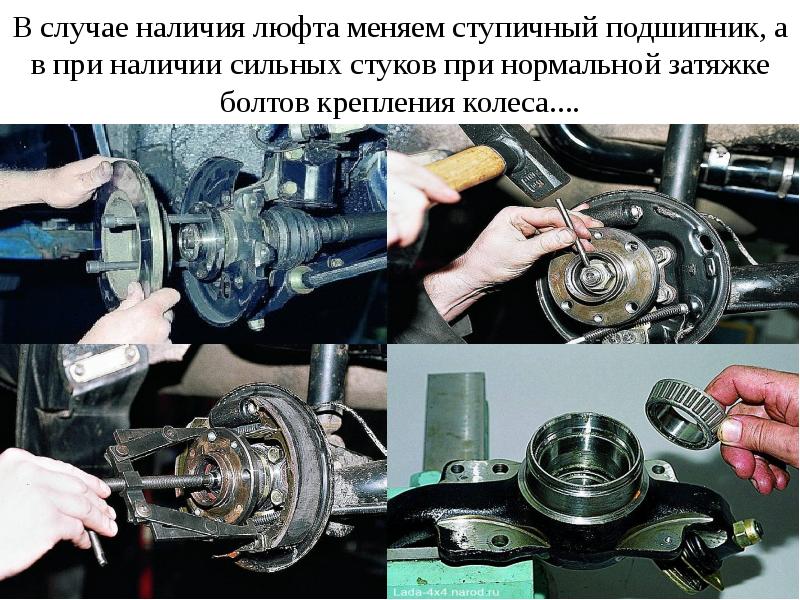 В случае наличия люфта меняем ступичный подшипник, а в при наличии сильных стуков при нормальной затяжке болтов крепления колеса....

Lada-4x4.narod.ru