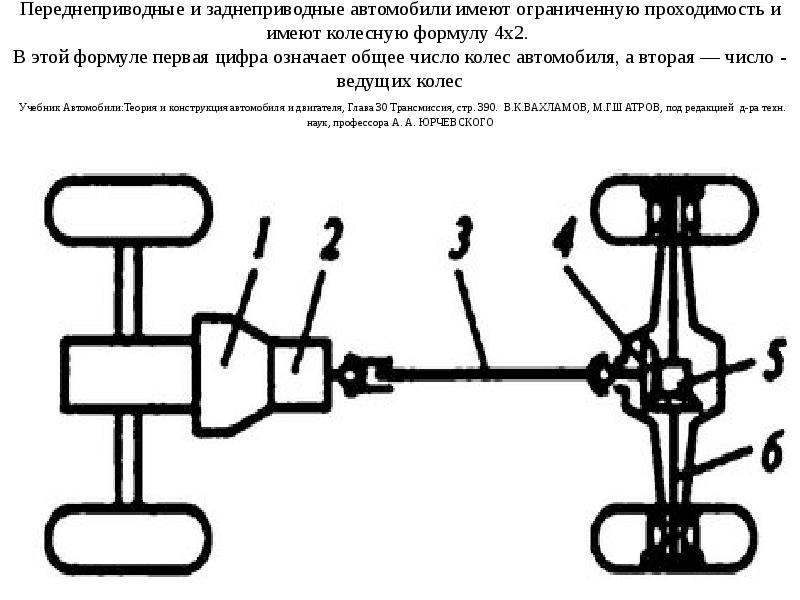 Переднеприводные и заднеприводные автомобили имеют ограниченную проходимость и имеют колесную формулу 4х2.
В этой формуле первая цифра означает общее число колес автомобиля, а вторая — число - ведущих колес

Учебник Автомобили:Теория и конструкция автомобиля и двигателя, Глава 30 Трансмиссия, стр. 390. В.К.ВАХЛАМОВ, М.Г.ШАТРОВ, под редакцией д-ра техн. наук, профессора А. А. ЮРЧЕВСКОГО

1
2
3
4
5
6