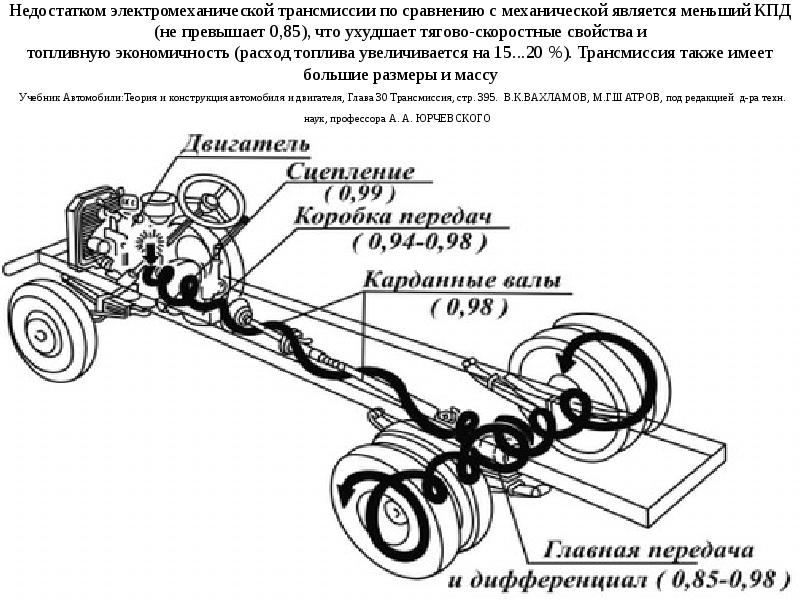 Недостатком электромеханической трансмиссии по сравнению с механической является меньший КПД (не превышает 0,85), что ухудшает тягово-скоростные свойства и топливную экономичность (расход топлива увеличивается на 15...20 %). Трансмиссия также имеет большие размеры и массу

Учебник Автомобили:Теория и конструкция автомобиля и двигателя, Глава 30 Трансмиссия, стр. 395. В.К.ВАХЛАМОВ, М.Г.ШАТРОВ, под редакцией д-ра техн. наук, профессора А. А. ЮРЧЕВСКОГО

Двигатель

Сцепление
( 0,99 )

Коробка передач
( 0,94-0,98 )

Карданные валы
( 0,98 )

Главная передача
и дифференциал ( 0,85-0,98 )