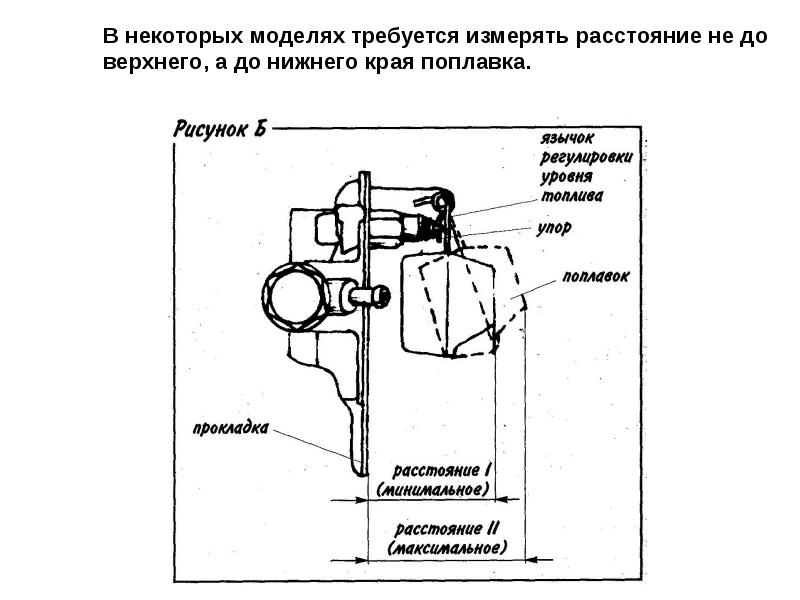 В некоторых моделях требуется измерять расстояние не до верхнего, а до нижнего края поплавка.

Рисунок Б

язычок регулировки уровня топлива

упор

поплавок

прокладка

расстояние I (минимальное)

расстояние II (максимальное)