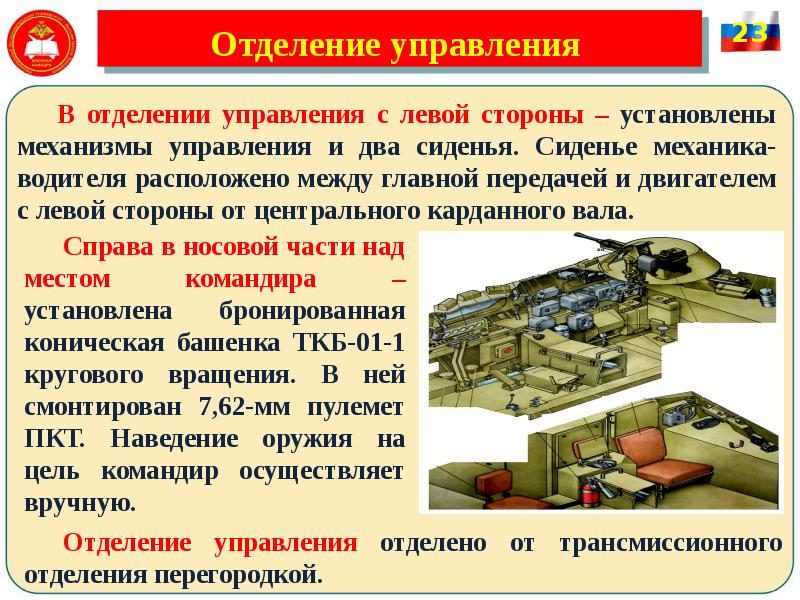 Отделение управления

23

В отделении управления с левой стороны – установлены механизмы управления и два сиденья. Сиденье механика-водителя расположено между главной передачей и двигателем с левой стороны от центрального карданного вала.

Справа в носовой части над местом командира – установлена бронированная коническая башенка ТКБ-01-1 кругового вращения. В ней смонтирован 7,62-мм пулемет ПКТ. Наведение оружия на цель командир осуществляет вручную.

Отделение управления отделено от трансмиссионного отделения перегородкой.