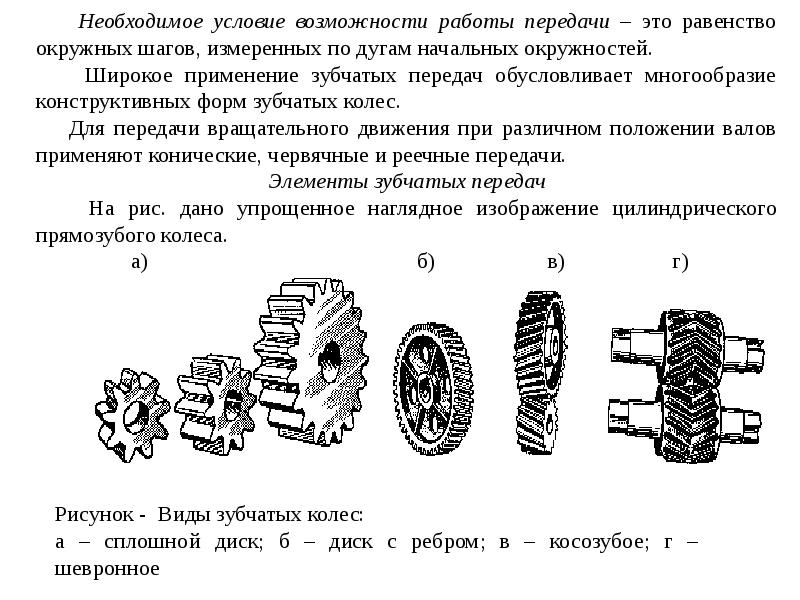 Необходимое условие возможности работы передачи – это равенство окружных шагов, измеренных по дугам начальных окружностей.

Широкое применение зубчатых передач обусловливает многообразие конструктивных форм зубчатых колес.

Для передачи вращательного движения при различном положении валов применяют конические, червячные и реечные передачи.

Элементы зубчатых передач

На рис. дано упрощенное наглядное изображение цилиндрического прямозубого колеса.

а) б) в) г)

Рисунок - Виды зубчатых колес:
а – сплошной диск; б – диск с ребром; в – косозубое; г – шевронное