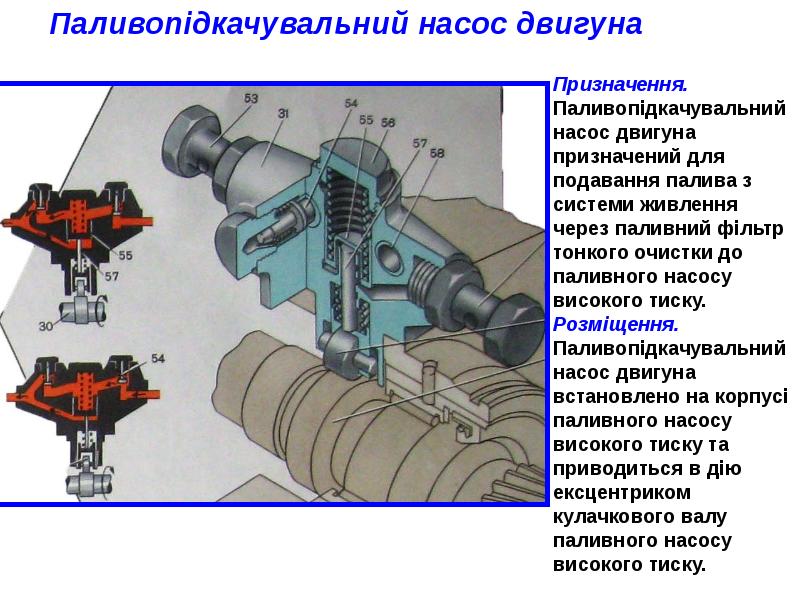 Паливопідкачувальний насос двигуна

53
31
54
55
56
57
58
55
57
30
54

Призначення.
Паливопідкачувальний насос двигуна призначений для подавання палива з системи живлення через паливний фільтр тонкого очистки до паливного насосу високого тиску.
Розміщення.
Паливопідкачувальний насос двигуна встановлено на корпусі паливного насосу високого тиску та приводиться в дію ексцентриком кулачкового валу паливного насосу високого тиску.