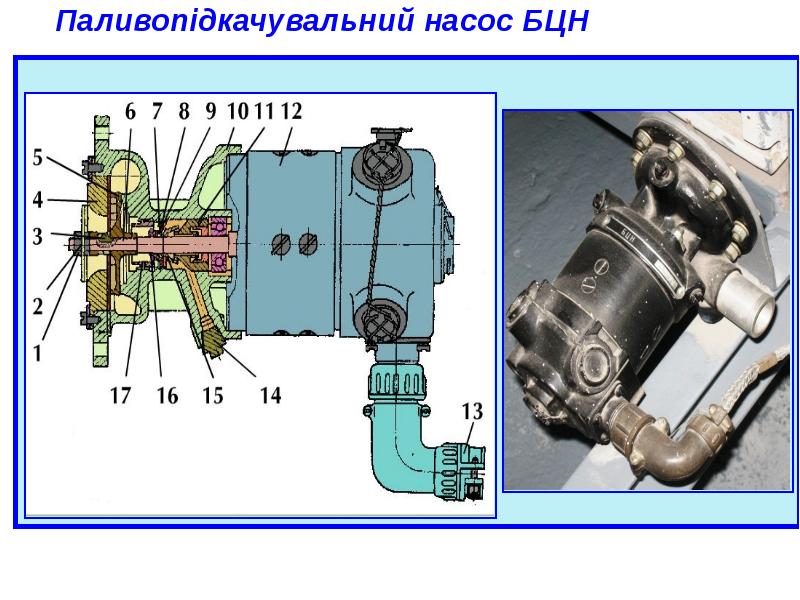 Паливопідкачувальний насос БЦН

6 7 8 9 10 11 12

5

4

3

2

1

17 16 15 14

13

БЦН