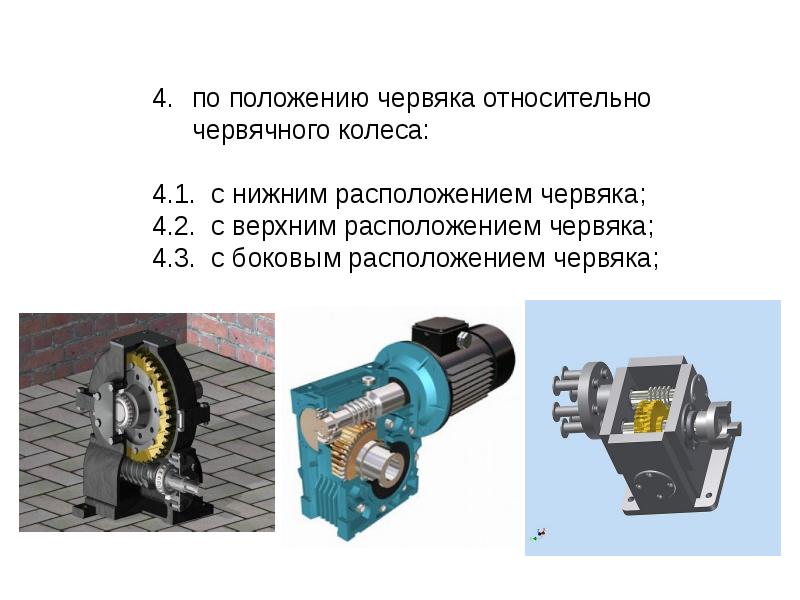 4. по положению червяка относительно червячного колеса:

4.1. с нижним расположением червяка;
4.2. с верхним расположением червяка;
4.3. с боковым расположением червяка;