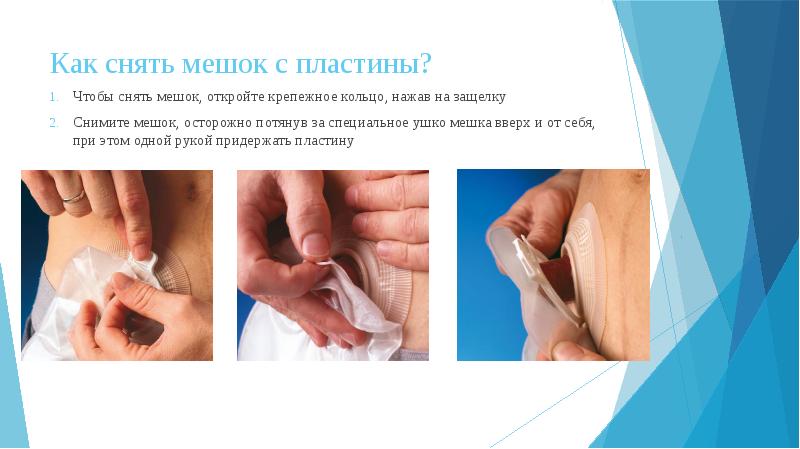 Как снять мешок с пластины?

1. Чтобы снять мешок, откройте крепежное кольцо, нажав на защелку

2. Снимите мешок, осторожно потянув за специальное ушко мешка вверх и от себя, при этом одной рукой придержать пластину