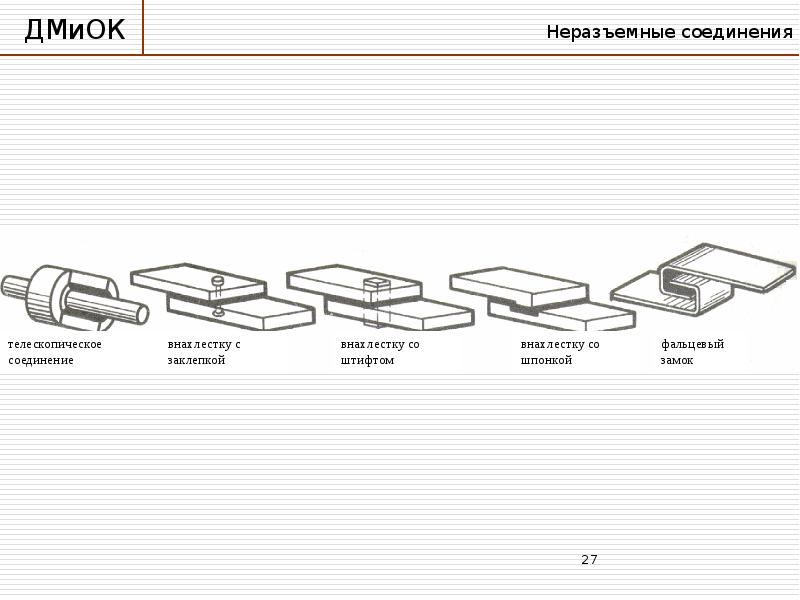 ДМиОК

Неразъемные соединения

телескопическое соединение

внахлестку с заклепкой

внахлестку со штифтом

внахлестку со шпонкой

фальцевый замок

27