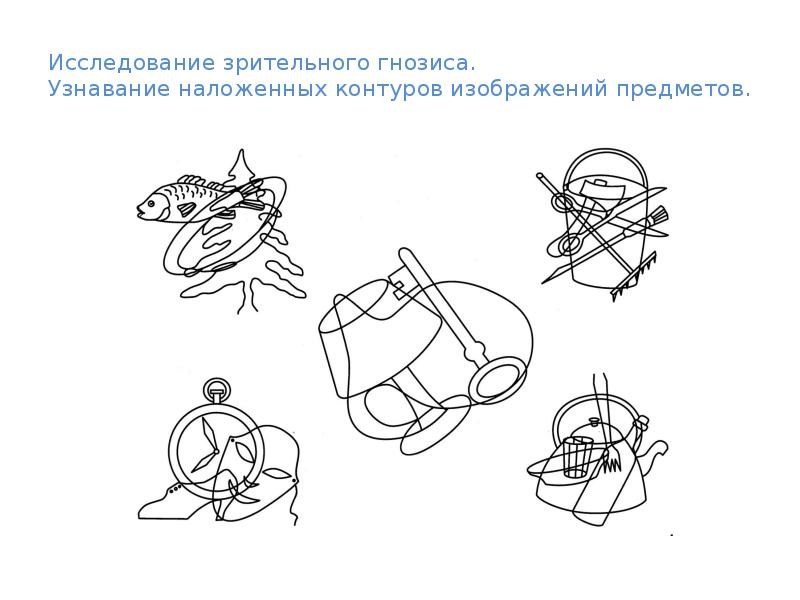 Исследование зрительного гнозиса.
Узнавание наложенных контуров изображений предметов.