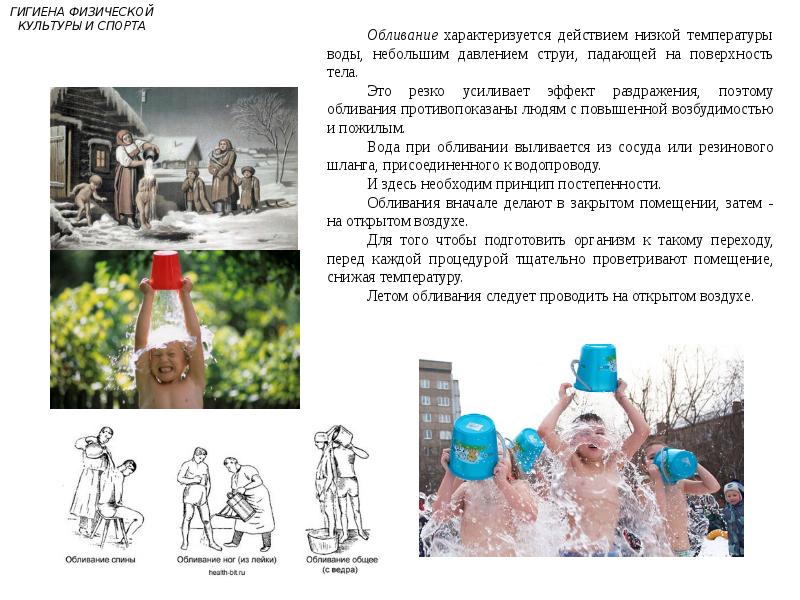 ГИГИЕНА ФИЗИЧЕСКОЙ КУЛЬТУРЫ И СПОРТА

Обливание характеризуется действием низкой температуры воды, небольшим давлением струи, падающей на поверхность тела.

Это резко усиливает эффект раздражения, поэтому обливания противопоказаны людям с повышенной возбудимостью и пожилым.

Вода при обливании выливается из сосуда или резинового шланга, присоединенного к водопроводу.

И здесь необходим принцип постепенности.

Обливания вначале делают в закрытом помещении, затем - на открытом воздухе.

Для того чтобы подготовить организм к такому переходу, перед каждой процедурой тщательно проветривают помещение, снижая температуру.

Летом обливания следует проводить на открытом воздухе.

Обливание спины

Обливание ног (из лейки)

health-bit.ru

Обливание общее (с ведра)