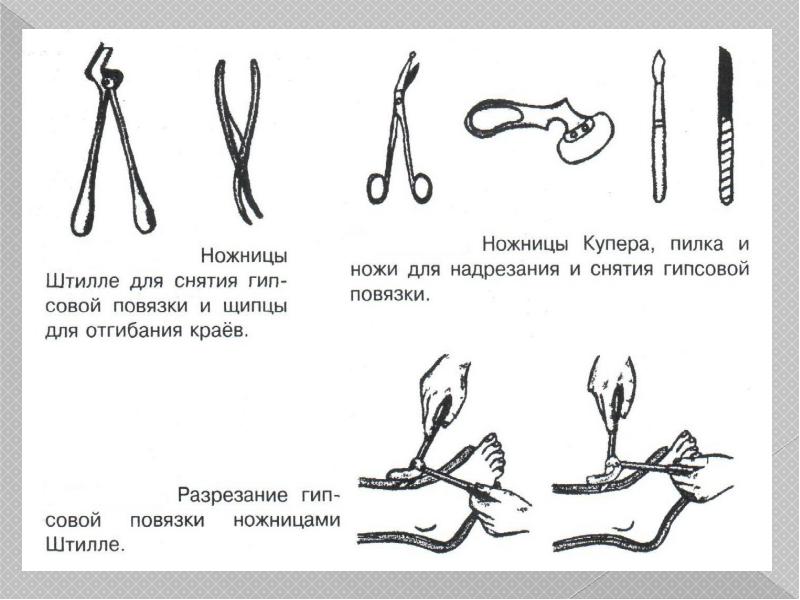 Ножницы Штилле для снятия гипсовой повязки и щипцы для отгибания краёв.

Ножницы Купера, пилка и ножи для надрезания и снятия гипсовой повязки.

Разрезание гипсовой повязки ножницами Штилле.