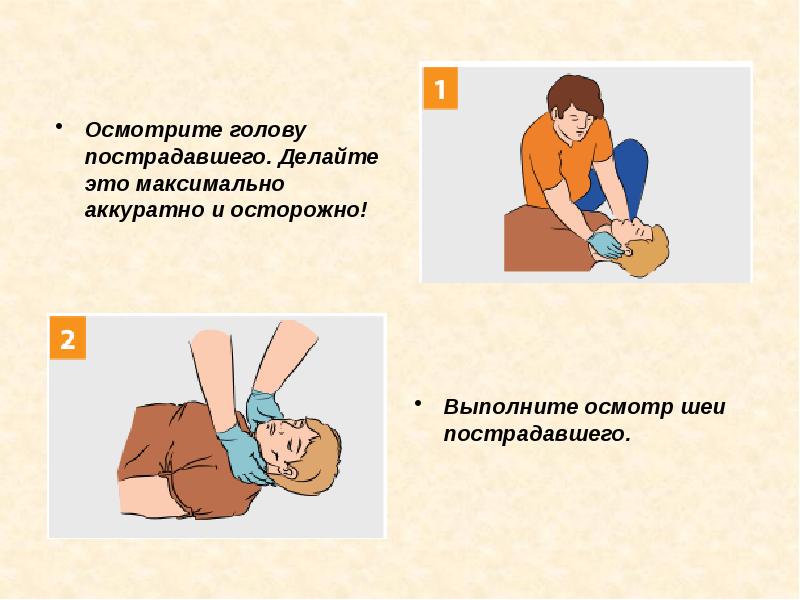 • Осмотрите голову пострадавшего. Делайте это максимально аккуратно и осторожно!

1

2

• Выполните осмотр шеи пострадавшего.