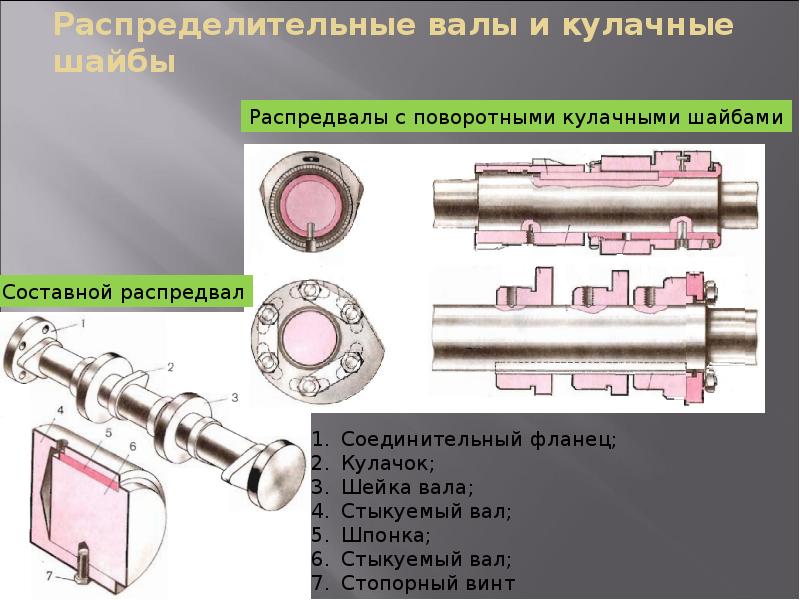 Распределительные валы и кулачные шайбы

Распредвалы с поворотными кулачными шайбами

Составной распредвал

1
2
3
4
5
6
7

1. Соединительный фланец;
2. Кулачок;
3. Шейка вала;
4. Стыкуемый вал;
5. Шпонка;
6. Стыкуемый вал;
7. Стопорный винт