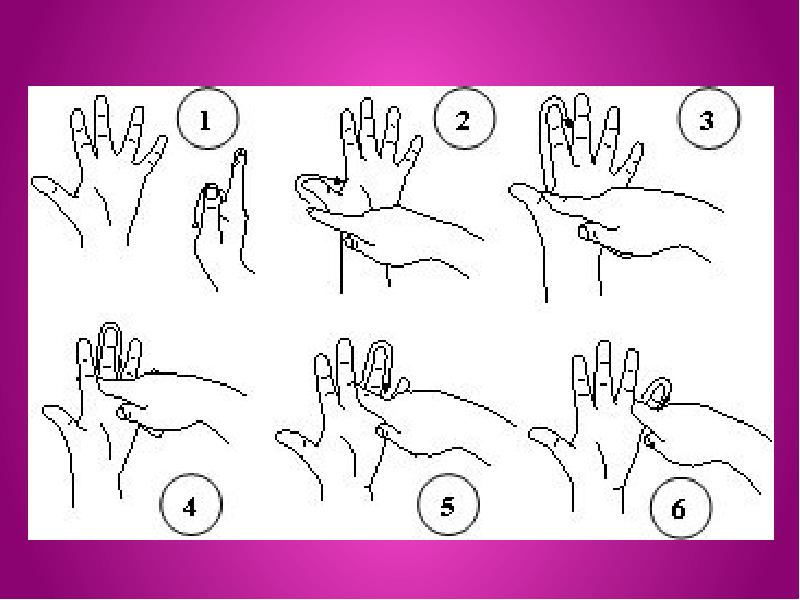 1
2
3
4
5
6