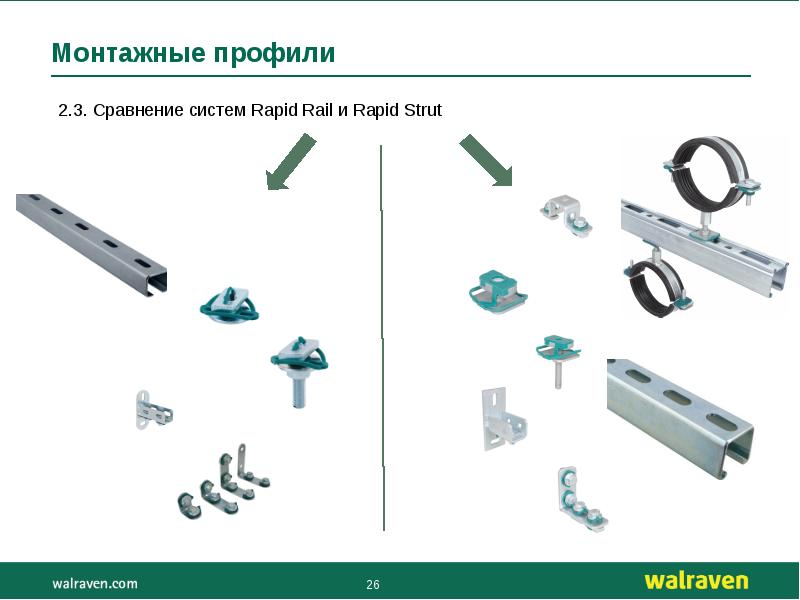 Монтажные профили

2.3. Сравнение систем Rapid Rail и Rapid Strut

walraven.com

26

walraven