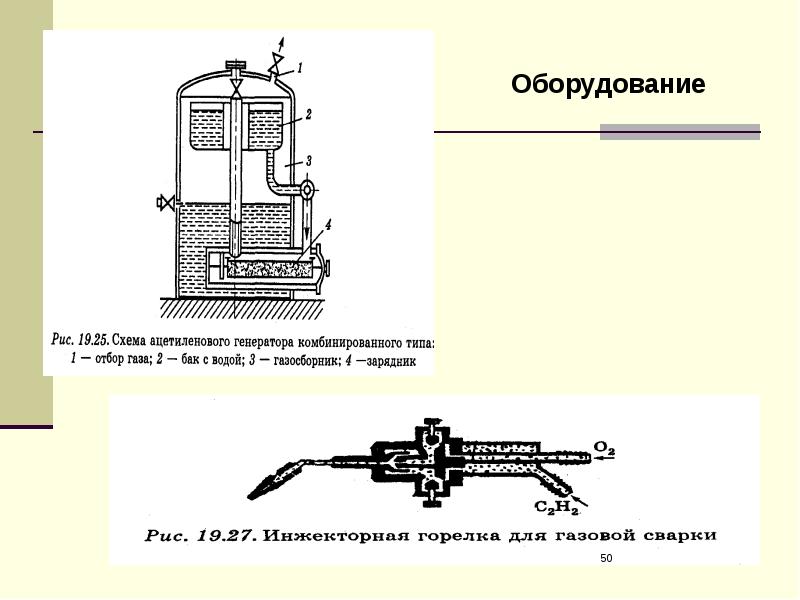 Оборудование

1

2

3

4

Рис. 19.25. Схема ацетиленового генератора комбинированного типа: 1 — отбор газа; 2 — бак с водой; 3 — газосборник; 4 —зарядник

$O_2$

$C_2H_2$

Рис. 19.27. Инжекторная горелка для газовой сварки

50